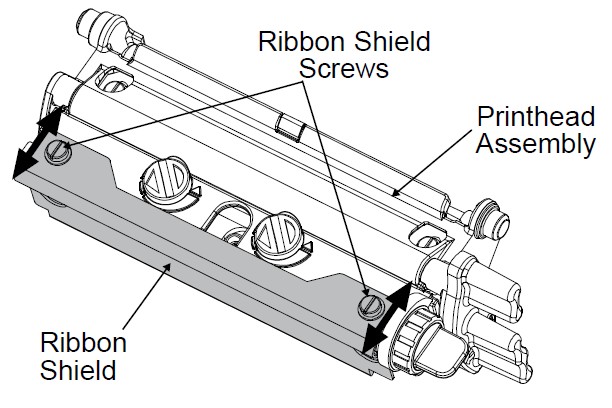 Ribbon Shield Screws

Printhead Assembly

Ribbon Shield