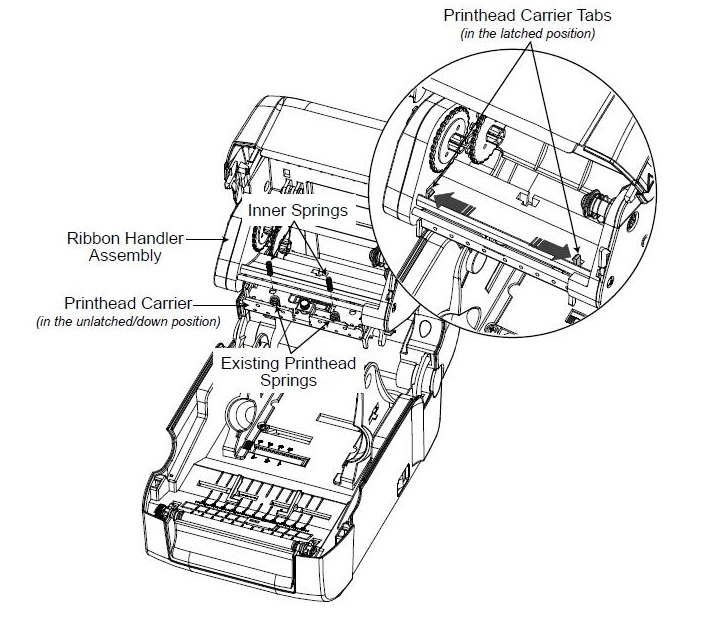 Printhead Carrier Tabs
(in the latched position)

Inner Springs

Ribbon Handler Assembly

Printhead Carrier
(in the unlatched/down position)

Existing Printhead Springs