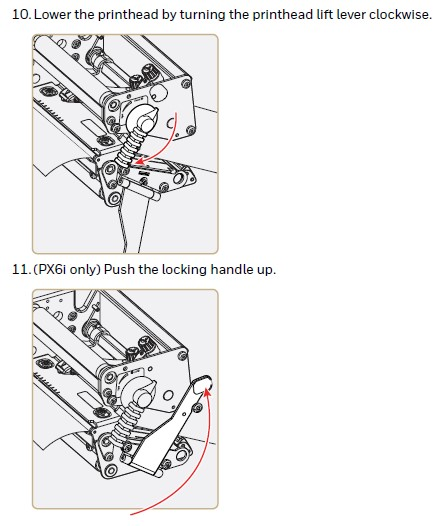 10. Lower the printhead by turning the printhead lift lever clockwise.

11. (PX6i only) Push the locking handle up.