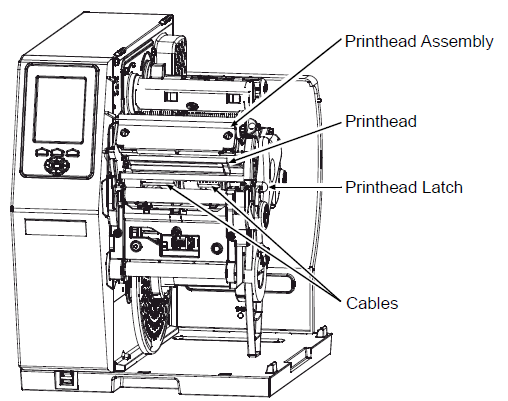 Printhead Assembly

Printhead

Printhead Latch

Cables