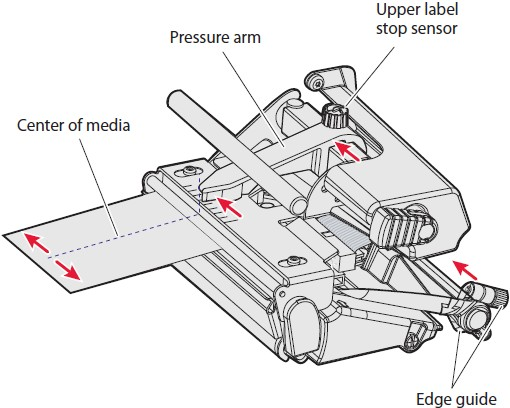 Upper label stop sensor

Pressure arm

Center of media

Edge guide