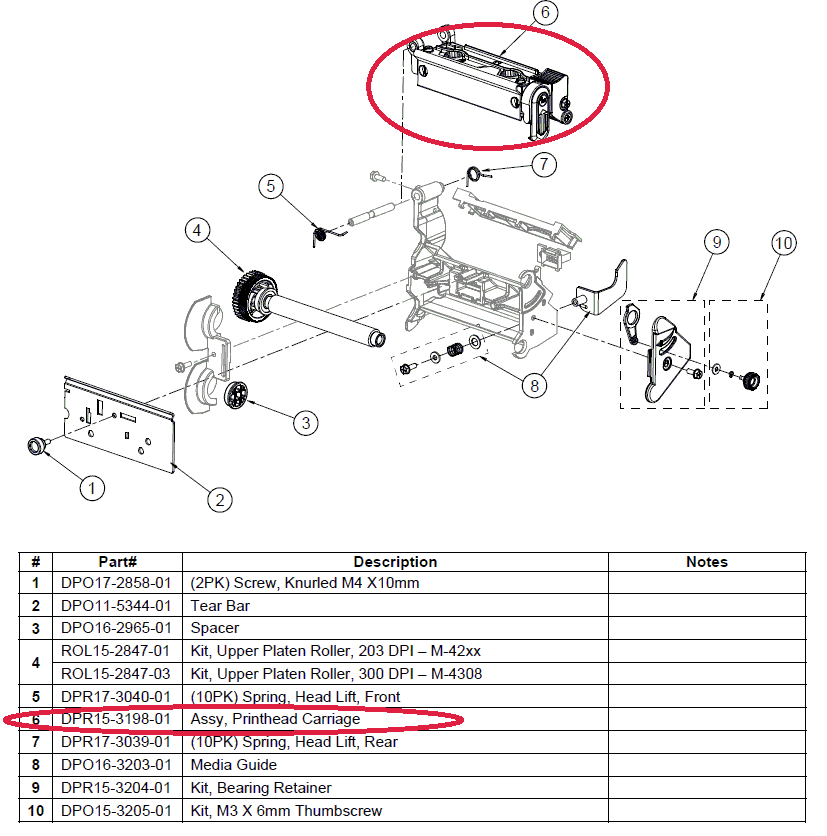 6
7
5
4
9
10
8
3
1
2

| # | Part# | Description | Notes |
|---|---|---|---|
| 1 | DPO17-2858-01 | (2PK) Screw, Knurled M4 X10mm | |
| 2 | DPO11-5344-01 | Tear Bar | |
| 3 | DPO16-2965-01 | Spacer | |
| 4 | ROL15-2847-01 | Kit, Upper Platen Roller, 203 DPI – M-42xx | |
| | ROL15-2847-03 | Kit, Upper Platen Roller, 300 DPI – M-4308 | |
| 5 | DPR17-3040-01 | (10PK) Spring, Head Lift, Front | |
| 6 | DPR15-3198-01 | Assy, Printhead Carriage | |
| 7 | DPR17-3039-01 | (10PK) Spring, Head Lift, Rear | |
| 8 | DPO16-3203-01 | Media Guide | |
| 9 | DPR15-3204-01 | Kit, Bearing Retainer | |
| 10 | DPO15-3205-01 | Kit, M3 X 6mm Thumbscrew | |