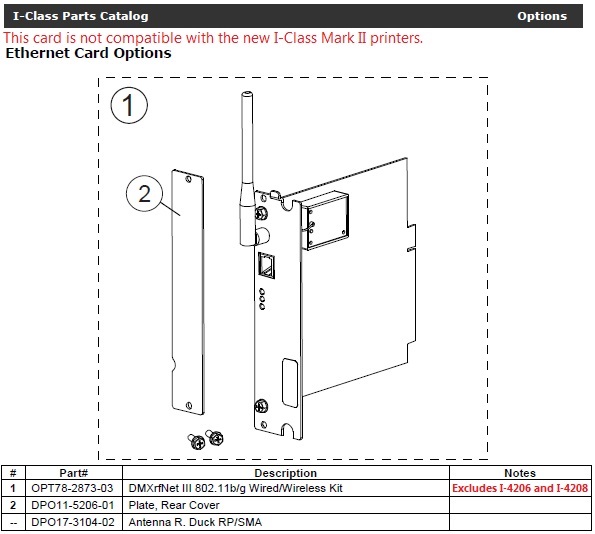 I-Class Parts Catalog Options

This card is not compatible with the new I-Class Mark II printers.

Ethernet Card Options

1

2

| # | Part# | Description | Notes |
|---|---|---|---|
| 1 | OPT78-2873-03 | DMXrfNet III 802.11b/g Wired/Wireless Kit | Excludes I-4206 and I-4208 |
| 2 | DPO11-5206-01 | Plate, Rear Cover | |
| -- | DPO17-3104-02 | Antenna R. Duck RP/SMA | |