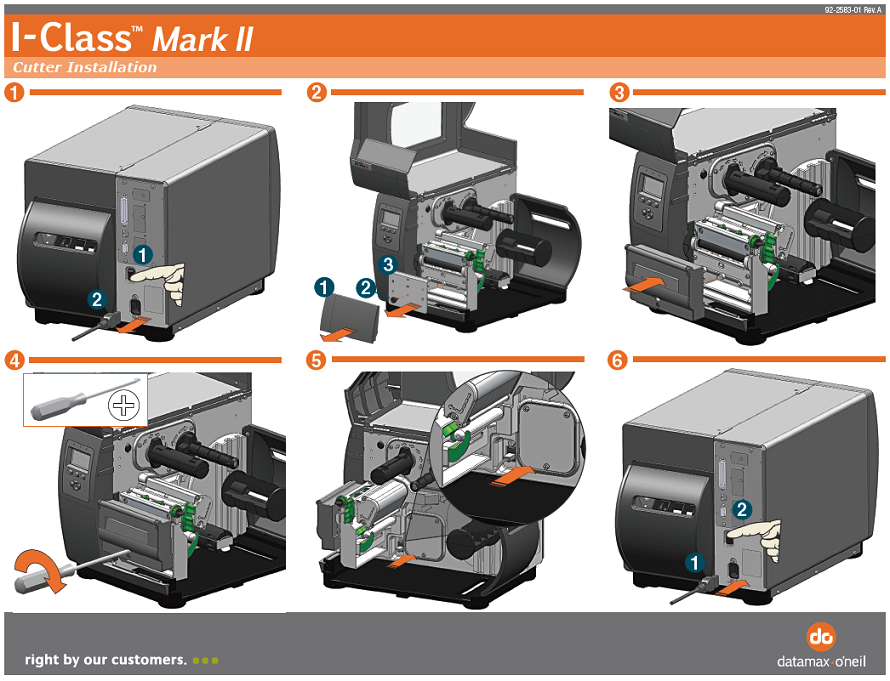 92-2583-01 Rev. A

I-Class™ Mark II

Cutter Installation

1

1

2

2

1

2

3

3

4

5

6

2

1

right by our customers.

do

datamax·o'neil