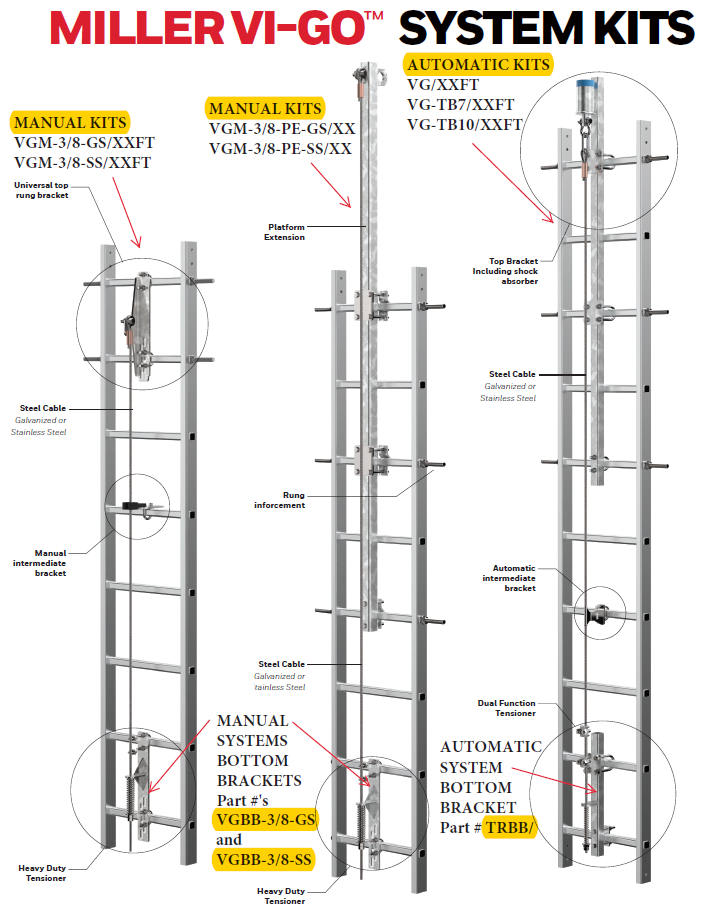 MILLER VI-GO™ SYSTEM KITS

MANUAL KITS
VGM-3/8-GS/XXFT
VGM-3/8-SS/XXFT

Universal top rung bracket

Steel Cable
Galvanized or Stainless Steel

Manual intermediate bracket

Heavy Duty Tensioner

MANUAL KITS
VGM-3/8-PE-GS/XX
VGM-3/8-PE-SS/XX

Platform Extension

Rung inforcement

Steel Cable
Galvanized or tainless Steel

MANUAL SYSTEMS BOTTOM BRACKETS Part #'s VGBB-3/8-GS and VGBB-3/8-SS

Heavy Duty Tensioner

AUTOMATIC KITS
VG/XXFT
VG-TB7/XXFT
VG-TB10/XXFT

Top Bracket Including shock absorber

Steel Cable
Galvanized or Stainless Steel

Automatic intermediate bracket

Dual Function Tensioner

AUTOMATIC SYSTEM BOTTOM BRACKET Part # TRBB/